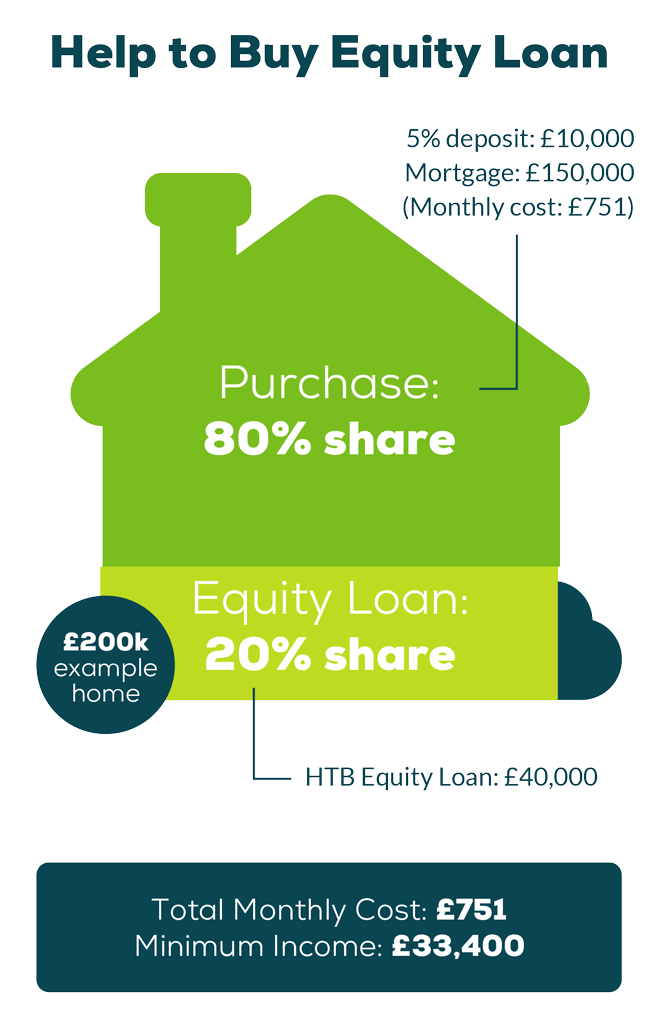 Help to Buy Equity Loan

5% deposit: £10,000
Mortgage: £150,000
(Monthly cost: £751)

Purchase:
80% share

Equity Loan:
20% share

£200k
example
home

HTB Equity Loan: £40,000

Total Monthly Cost: £751
Minimum Income: £33,400